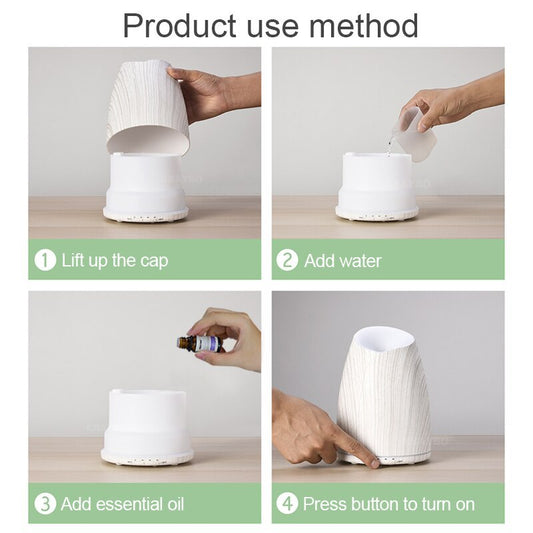 Product use method

1 Lift up the cap

2 Add water

3 Add essential oil

4 Press button to turn on